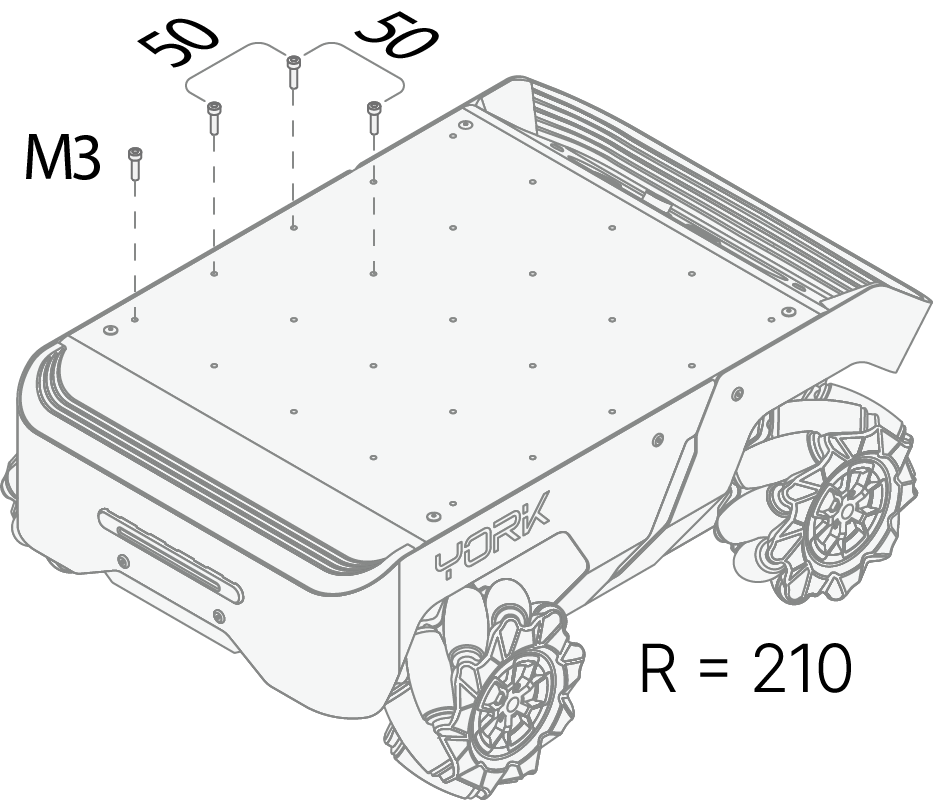 50
50
M3
YORK
R = 210